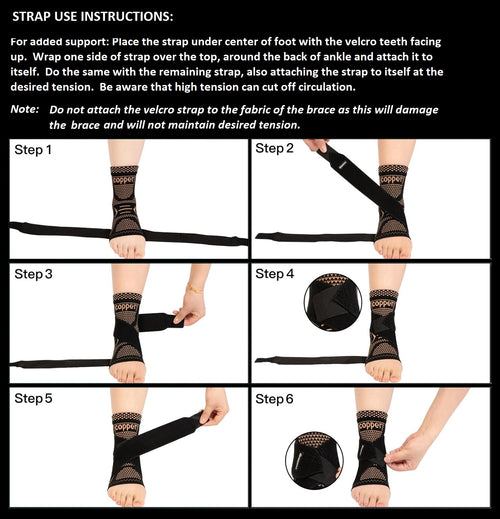 STRAP USE INSTRUCTIONS:

For added support: Place the strap under center of foot with the velcro teeth facing up. Wrap one side of strap over the top, around the back of ankle and attach it to itself. Do the same with the remaining strap, also attaching the strap to itself at the desired tension. Be aware that high tension can cut off circulation.

Note: Do not attach the velcro strap to the fabric of the brace as this will damage the brace and will not maintain desired tension.

Step 1

copper

Step 2

copper

Step 3

copper

Step 4

copper

Step 5

copper

Step 6

copper